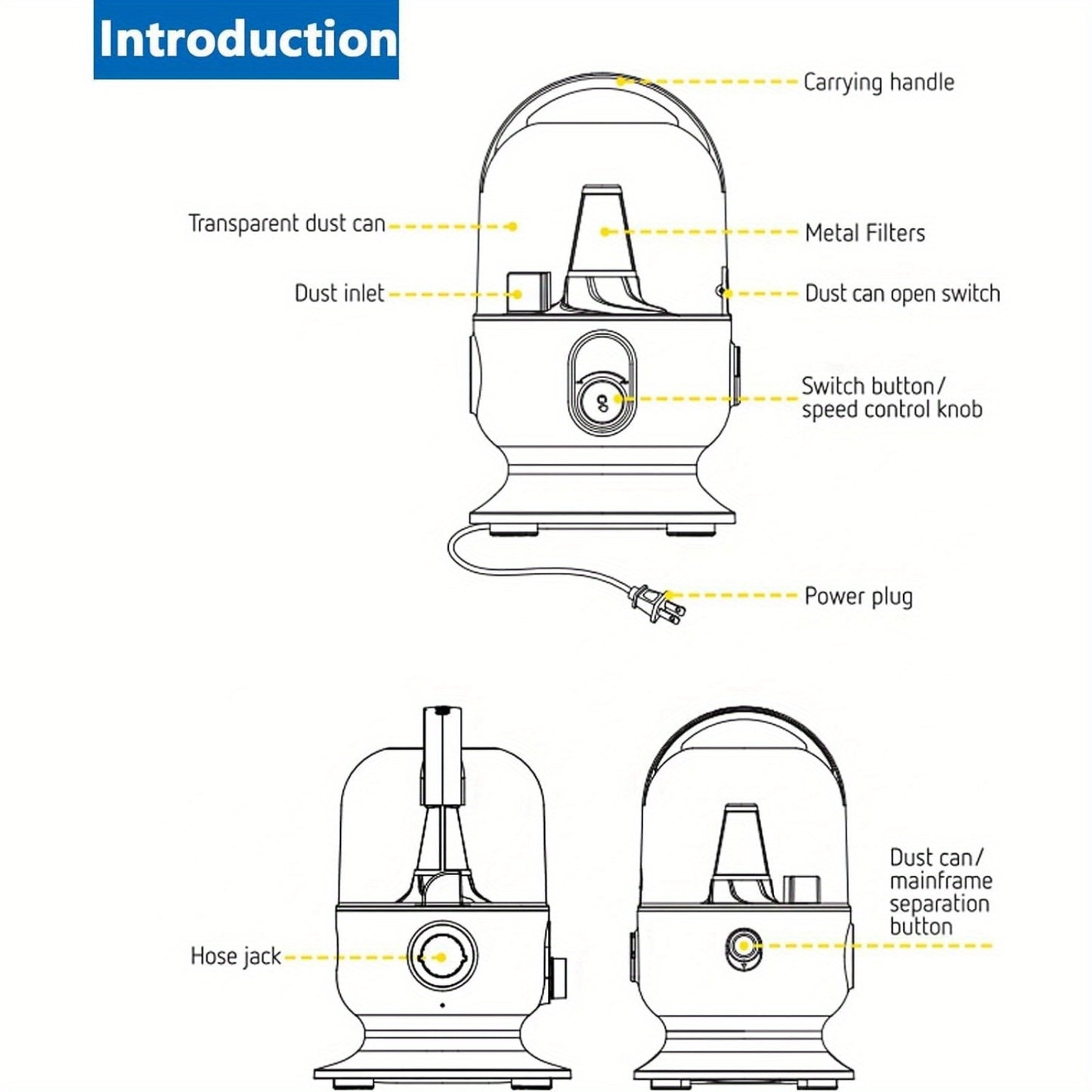 Introduction

Carrying handle

Transparent dust can

Metal Filters

Dust inlet

Dust can open switch

Switch button/ speed control knob

Power plug

Hose jack

Dust can/ mainframe separation button