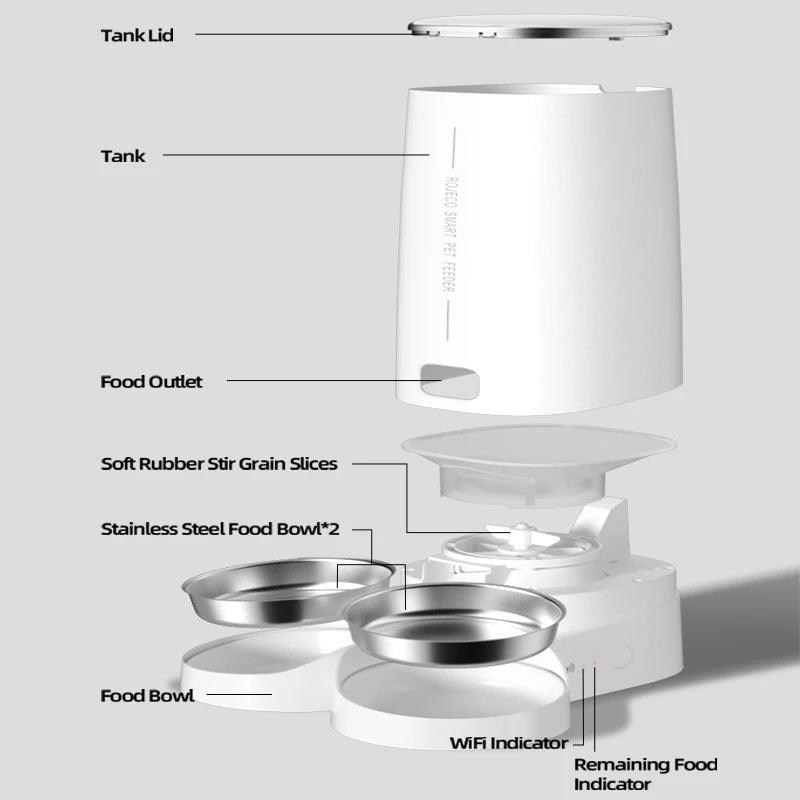 Tank Lid

Tank

ROJECO SMART PET FEEDER

Food Outlet

Soft Rubber Stir Grain Slices

Stainless Steel Food Bowl*2

Food Bowl

WiFi Indicator

Remaining Food Indicator